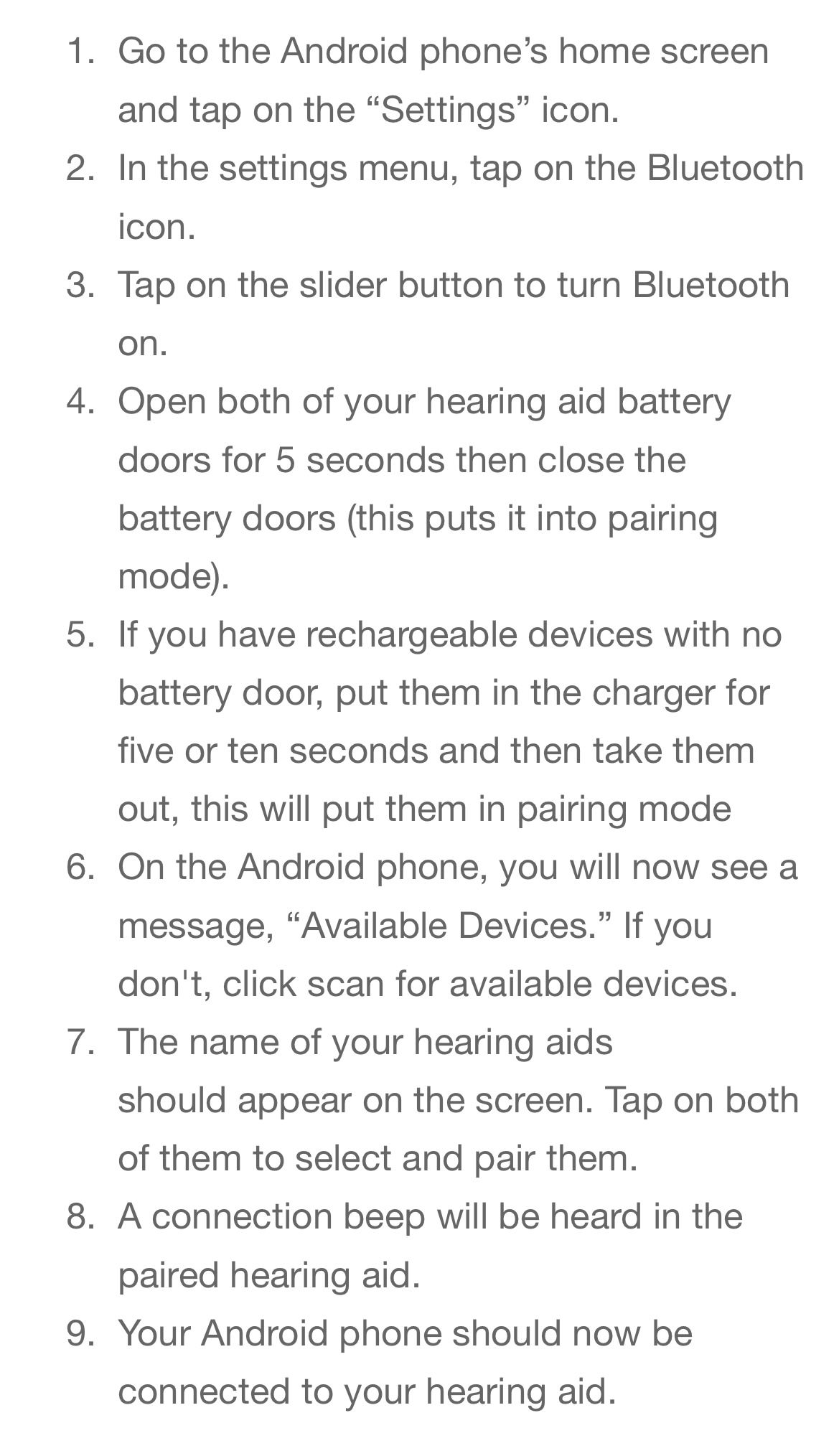 1. Go to the Android phone’s home screen and tap on the “Settings” icon.
2. In the settings menu, tap on the Bluetooth icon.
3. Tap on the slider button to turn Bluetooth on.
4. Open both of your hearing aid battery doors for 5 seconds then close the battery doors (this puts it into pairing mode).
5. If you have rechargeable devices with no battery door, put them in the charger for five or ten seconds and then take them out, this will put them in pairing mode
6. On the Android phone, you will now see a message, “Available Devices.” If you don't, click scan for available devices.
7. The name of your hearing aids should appear on the screen. Tap on both of them to select and pair them.
8. A connection beep will be heard in the paired hearing aid.
9. Your Android phone should now be connected to your hearing aid.