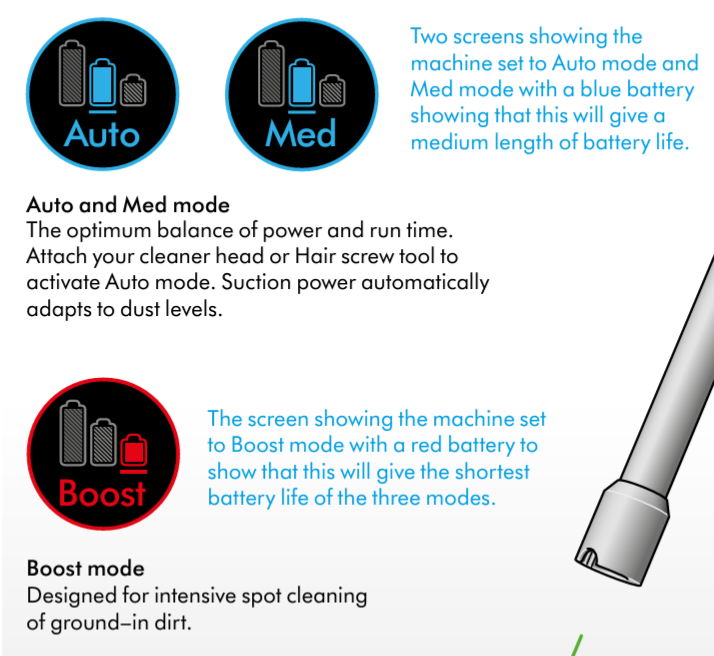 Auto

Med

Two screens showing the machine set to Auto mode and Med mode with a blue battery showing that this will give a medium length of battery life.

Auto and Med mode
The optimum balance of power and run time. Attach your cleaner head or Hair screw tool to activate Auto mode. Suction power automatically adapts to dust levels.

Boost

The screen showing the machine set to Boost mode with a red battery to show that this will give the shortest battery life of the three modes.

Boost mode
Designed for intensive spot cleaning of ground–in dirt.