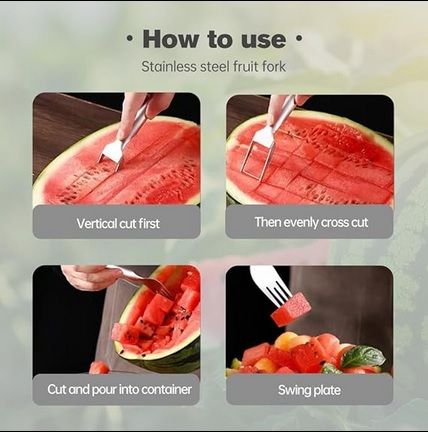 · How to use ·
Stainless steel fruit fork

Vertical cut first

Then evenly cross cut

Cut and pour into container

Swing plate